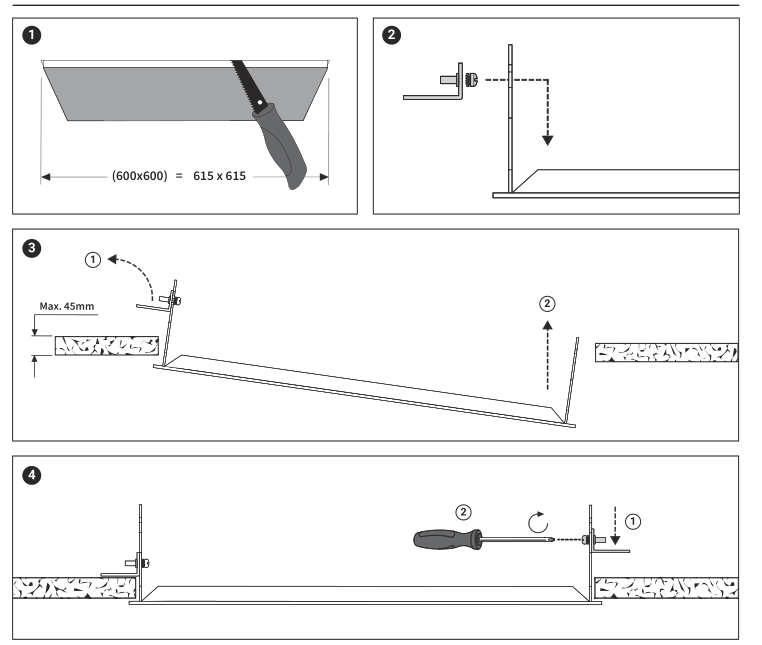 1

(600x600) = 615 x 615

2

3

1

Max. 45mm

2

4

2

1