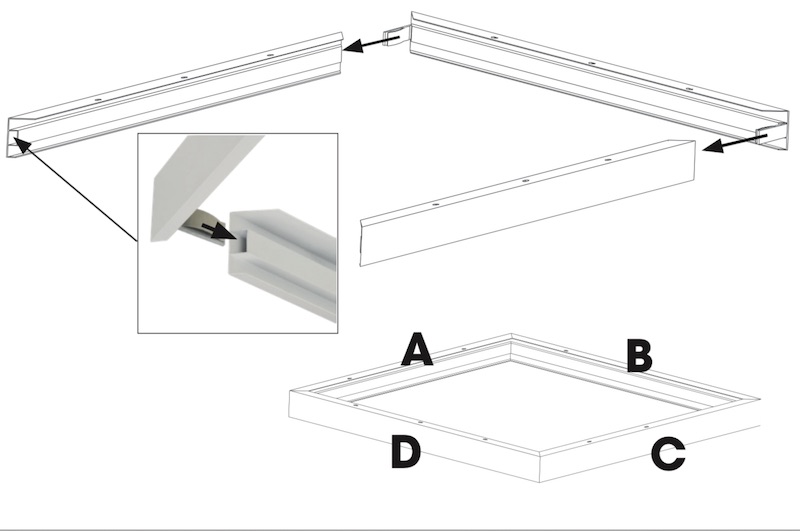 A
B
D
C